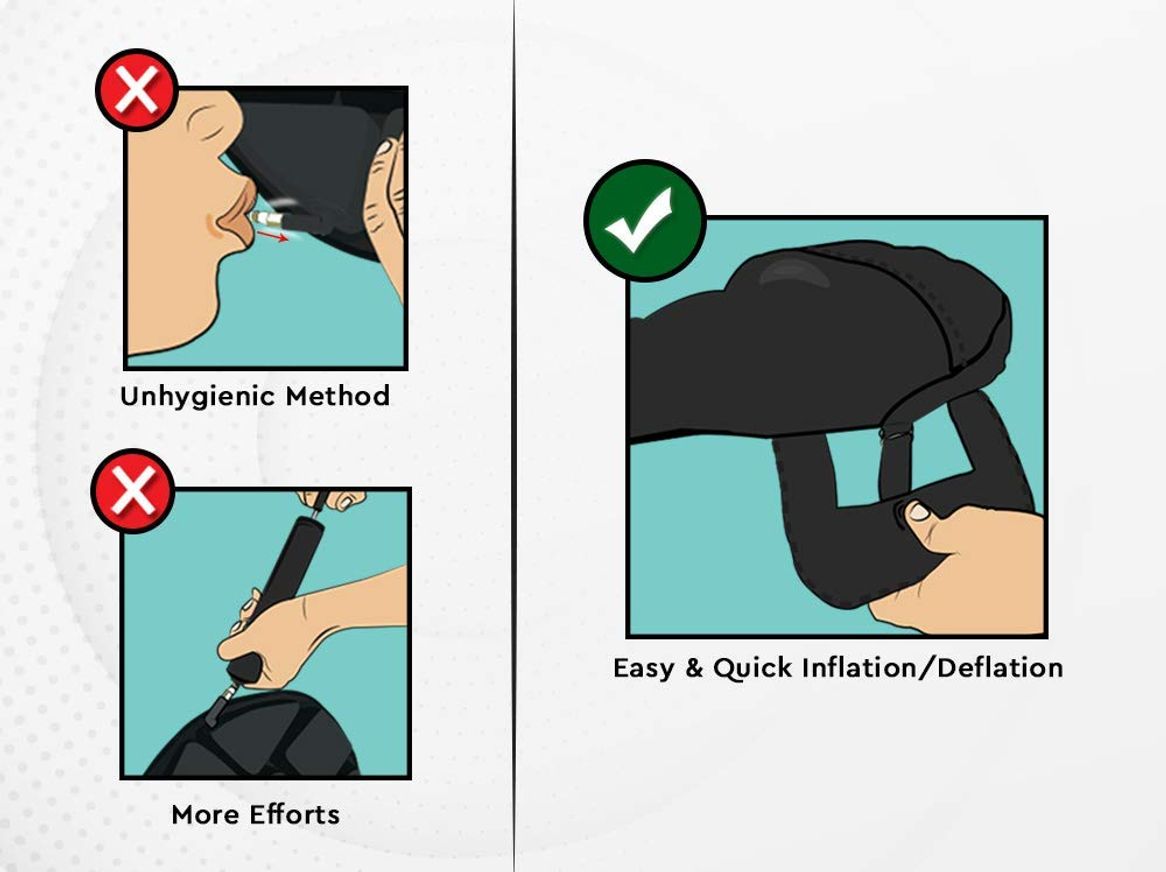 Unhygienic Method

More Efforts

Easy & Quick Inflation/Deflation