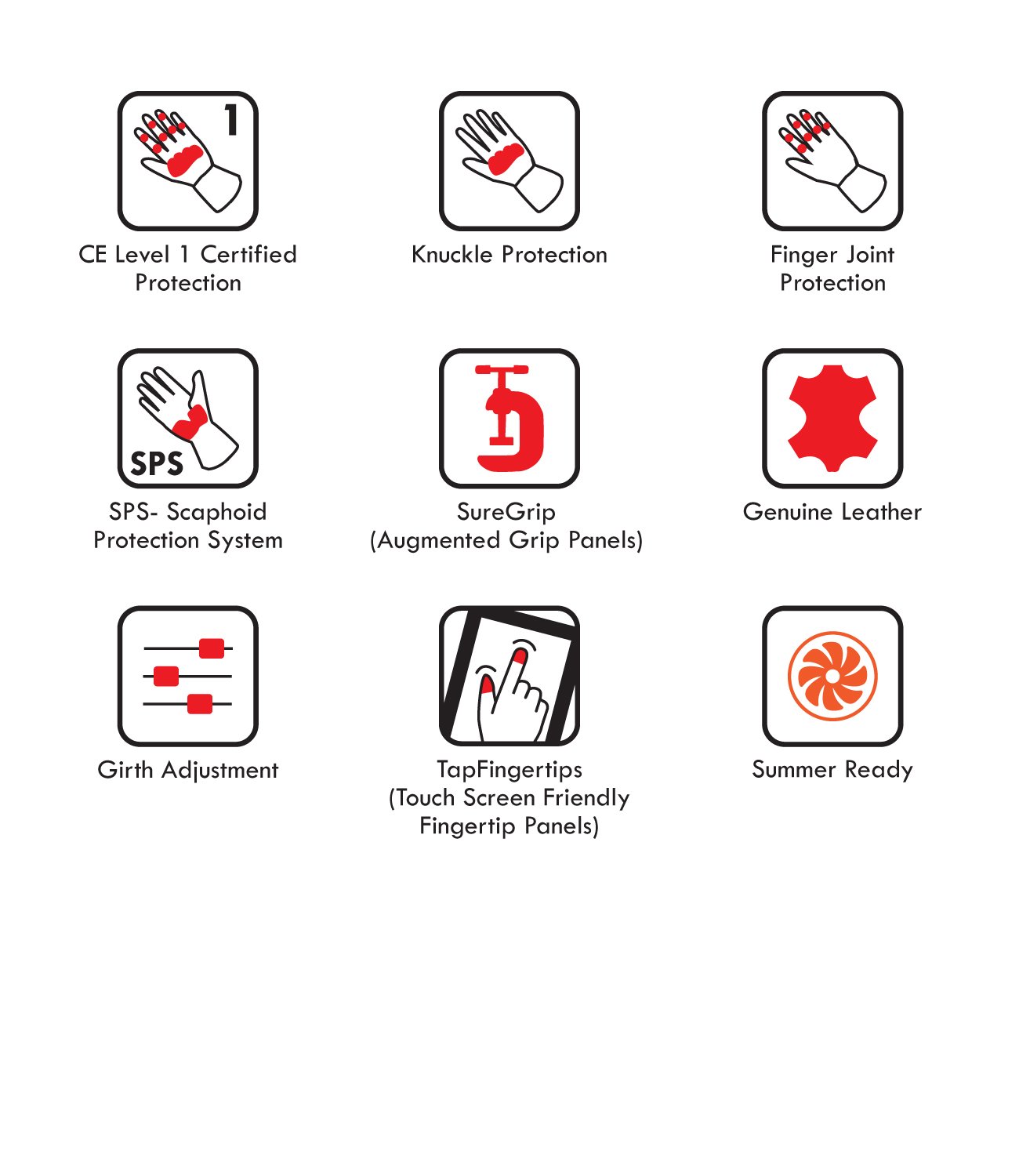 1

CE Level 1 Certified Protection

Knuckle Protection

Finger Joint Protection

SPS

SPS- Scaphoid Protection System

SureGrip (Augmented Grip Panels)

Genuine Leather

Girth Adjustment

TapFingertips (Touch Screen Friendly Fingertip Panels)

Summer Ready