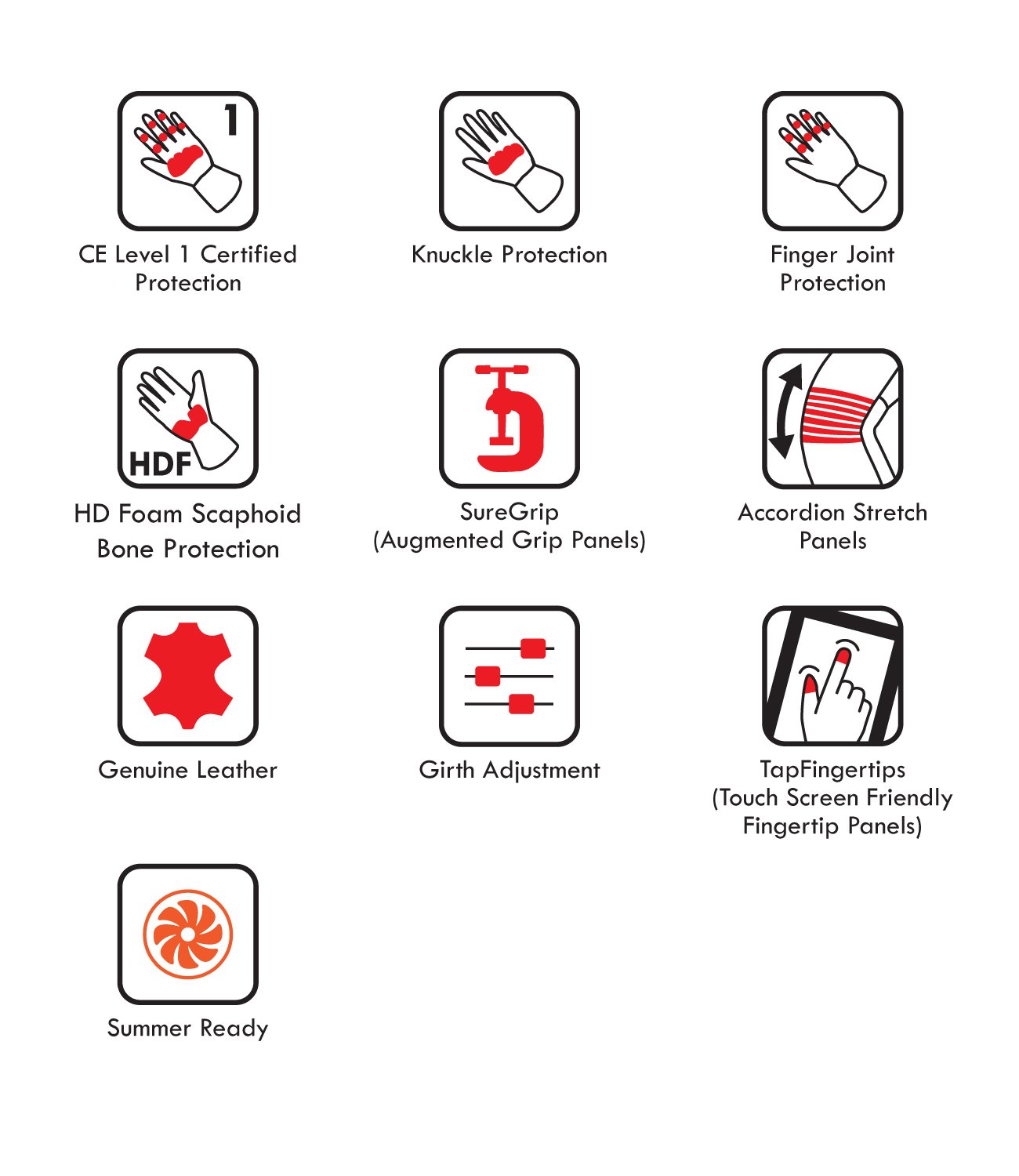 1

CE Level 1 Certified Protection

Knuckle Protection

Finger Joint Protection

HDF

HD Foam Scaphoid Bone Protection

SureGrip (Augmented Grip Panels)

Accordion Stretch Panels

Genuine Leather

Girth Adjustment

TapFingertips (Touch Screen Friendly Fingertip Panels)

Summer Ready